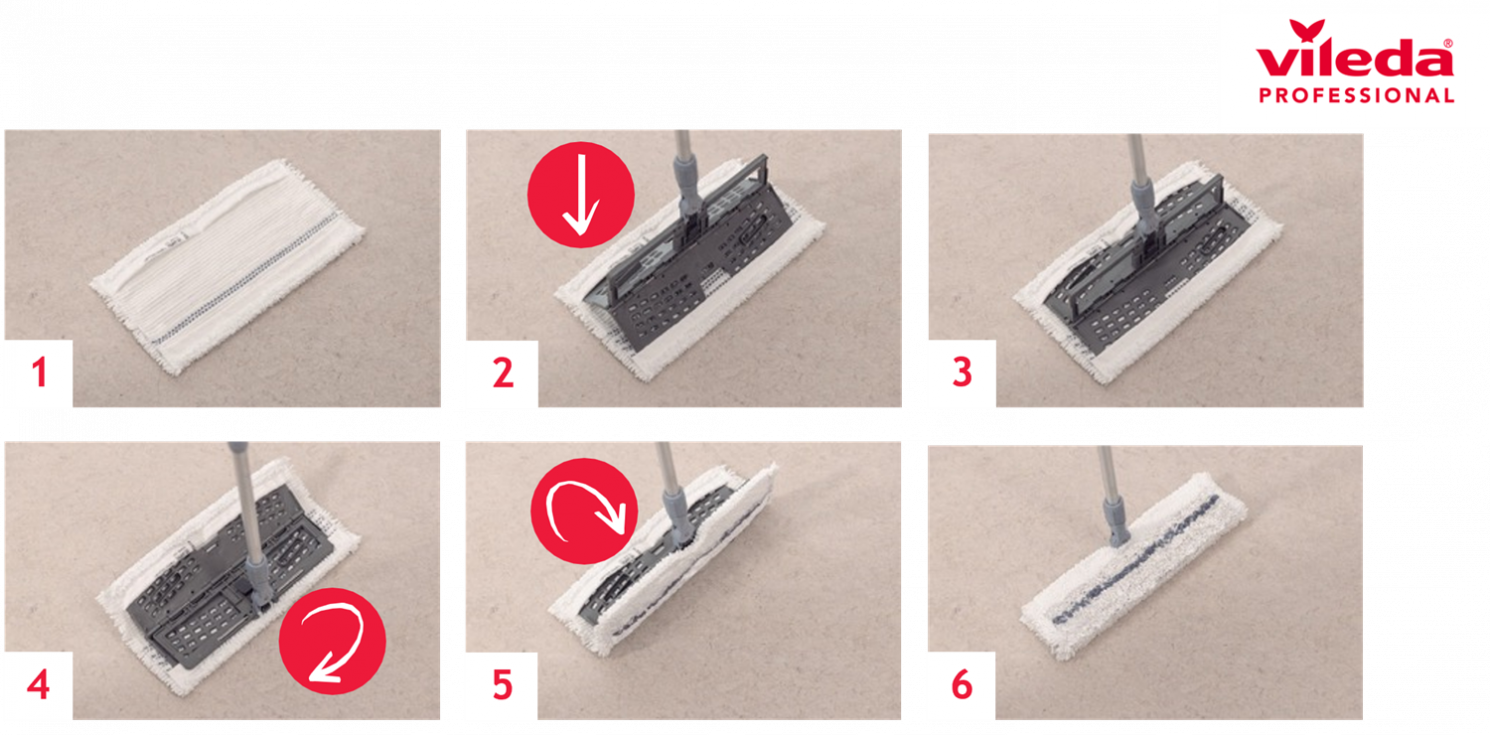 vileda®
PROFESSIONAL

1

2

3

4

5

6